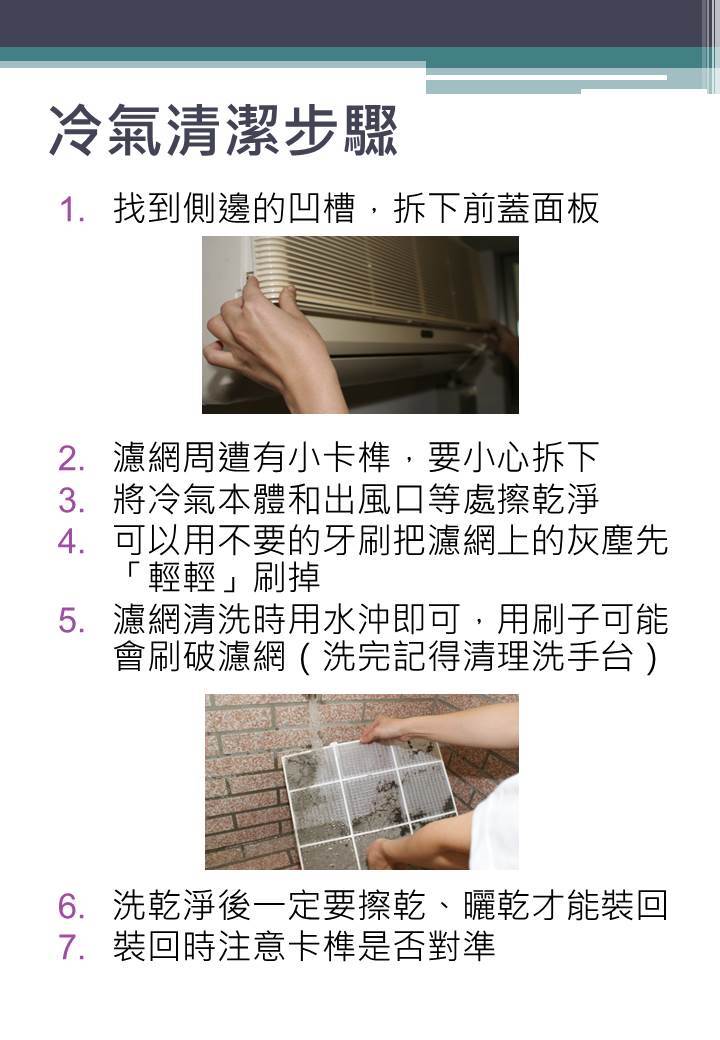 冷氣清潔步驟

1. 找到側邊的凹槽，拆下前蓋面板

2. 濾網周遭有小卡榫，要小心拆下
3. 將冷氣本體和出風口等處擦乾淨
4. 可以用不要的牙刷把濾網上的灰塵先「輕輕」刷掉
5. 濾網清洗時用水沖即可，用刷子可能會刷破濾網（洗完記得清理洗手台）

6. 洗乾淨後一定要擦乾、曬乾才能裝回
7. 裝回時注意卡榫是否對準